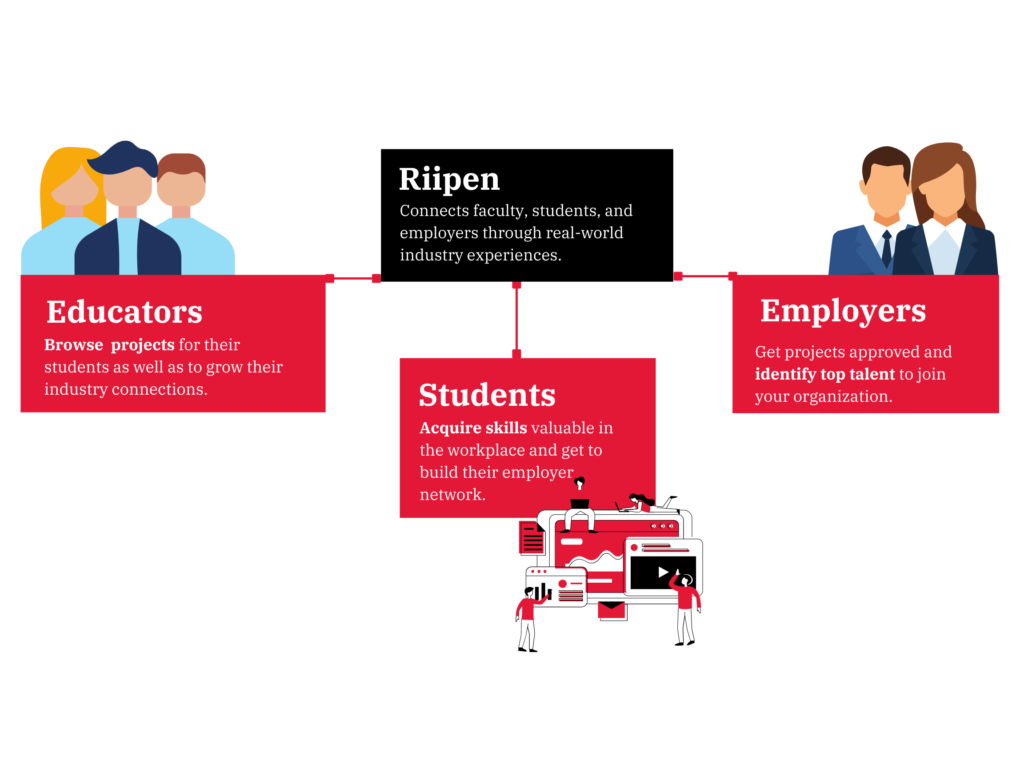 Riipen
Connects faculty, students, and employers through real-world industry experiences.

Educators
Browse projects for their students as well as to grow their industry connections.

Students
Acquire skills valuable in the workplace and get to build their employer network.

Employers
Get projects approved and identify top talent to join your organization.